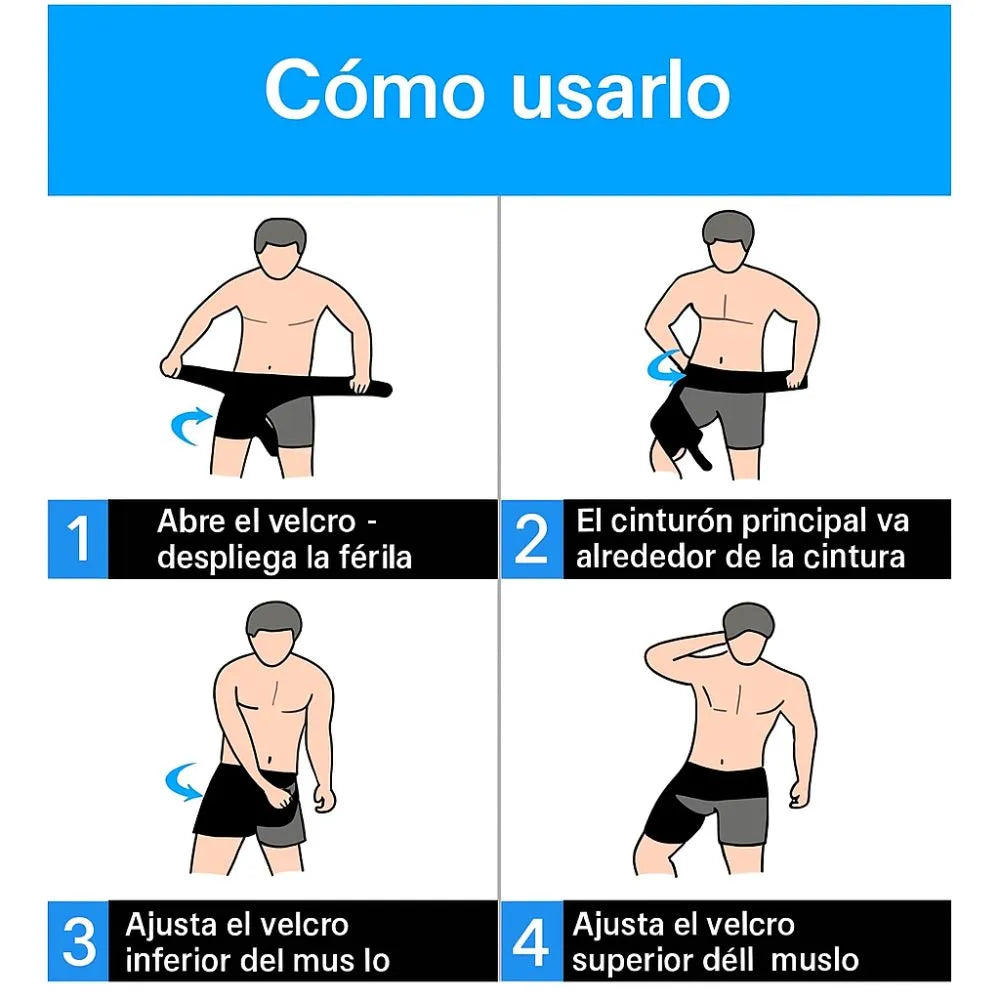 Cómo usarlo

1 Abre el velcro - despliega la férila

2 El cinturón principal va alrededor de la cintura

3 Ajusta el velcro inferior del mus lo

4 Ajusta el velcro superior déll muslo