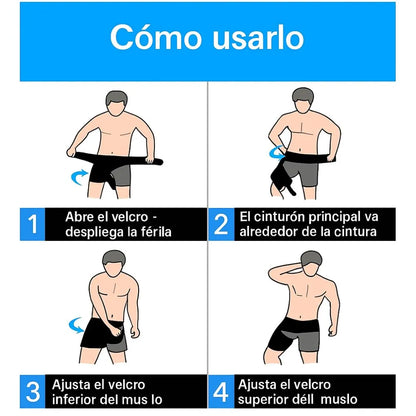 Cómo usarlo

1 Abre el velcro - despliega la férila

2 El cinturón principal va alrededor de la cintura

3 Ajusta el velcro inferior del mus lo

4 Ajusta el velcro superior déll muslo